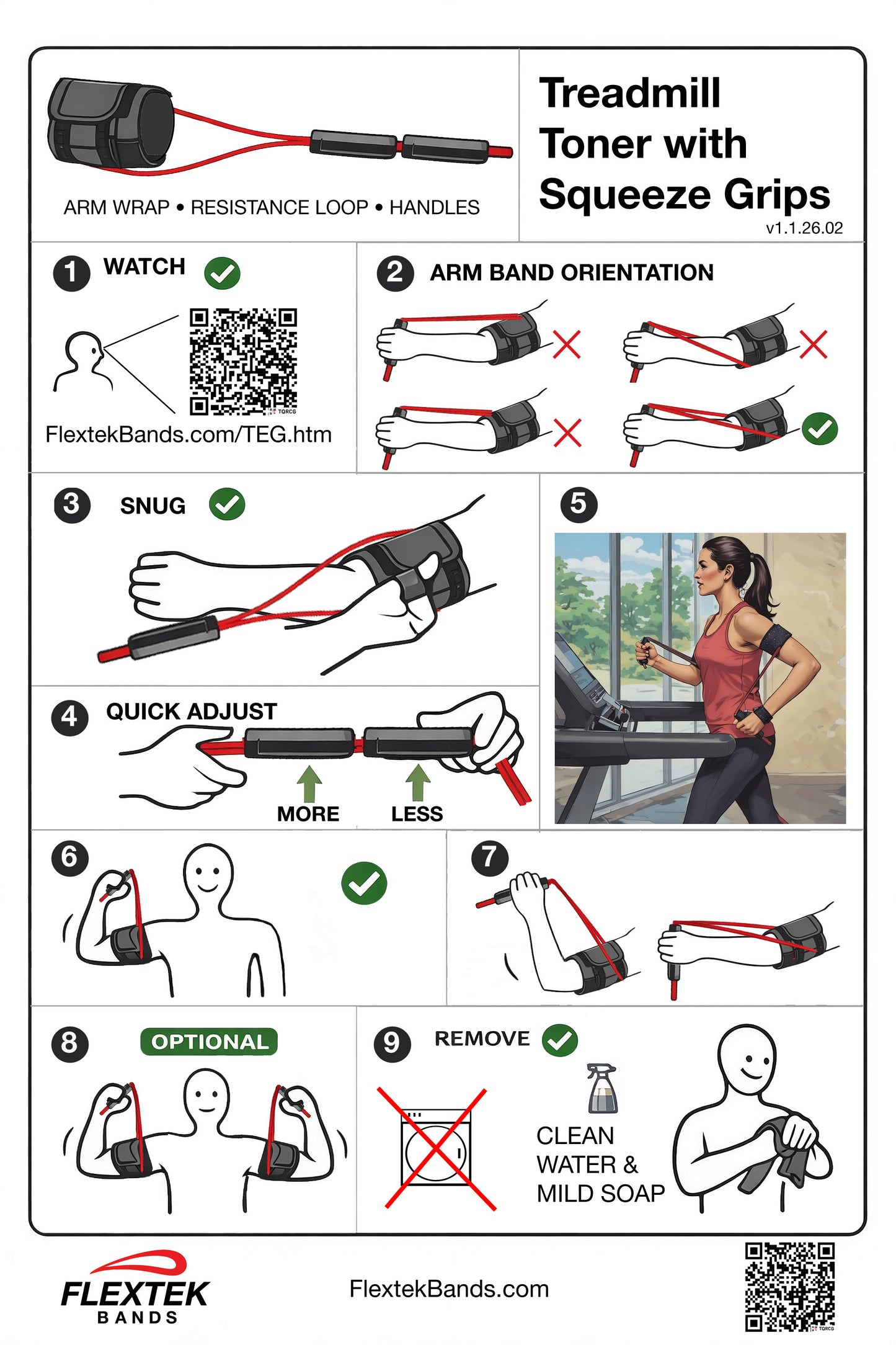 ARM WRAP • RESISTANCE LOOP • HANDLES

Treadmill Toner with Squeeze Grips

v1.1.26.02

1 WATCH

TQRCG

FlextekBands.com/TEG.htm

2 ARM BAND ORIENTATION

3 SNUG

4 QUICK ADJUST

MORE

LESS

5

6

7

8 OPTIONAL

9 REMOVE

CLEAN WATER & MILD SOAP

FLEXTEK BANDS

FlextekBands.com

TQRCG