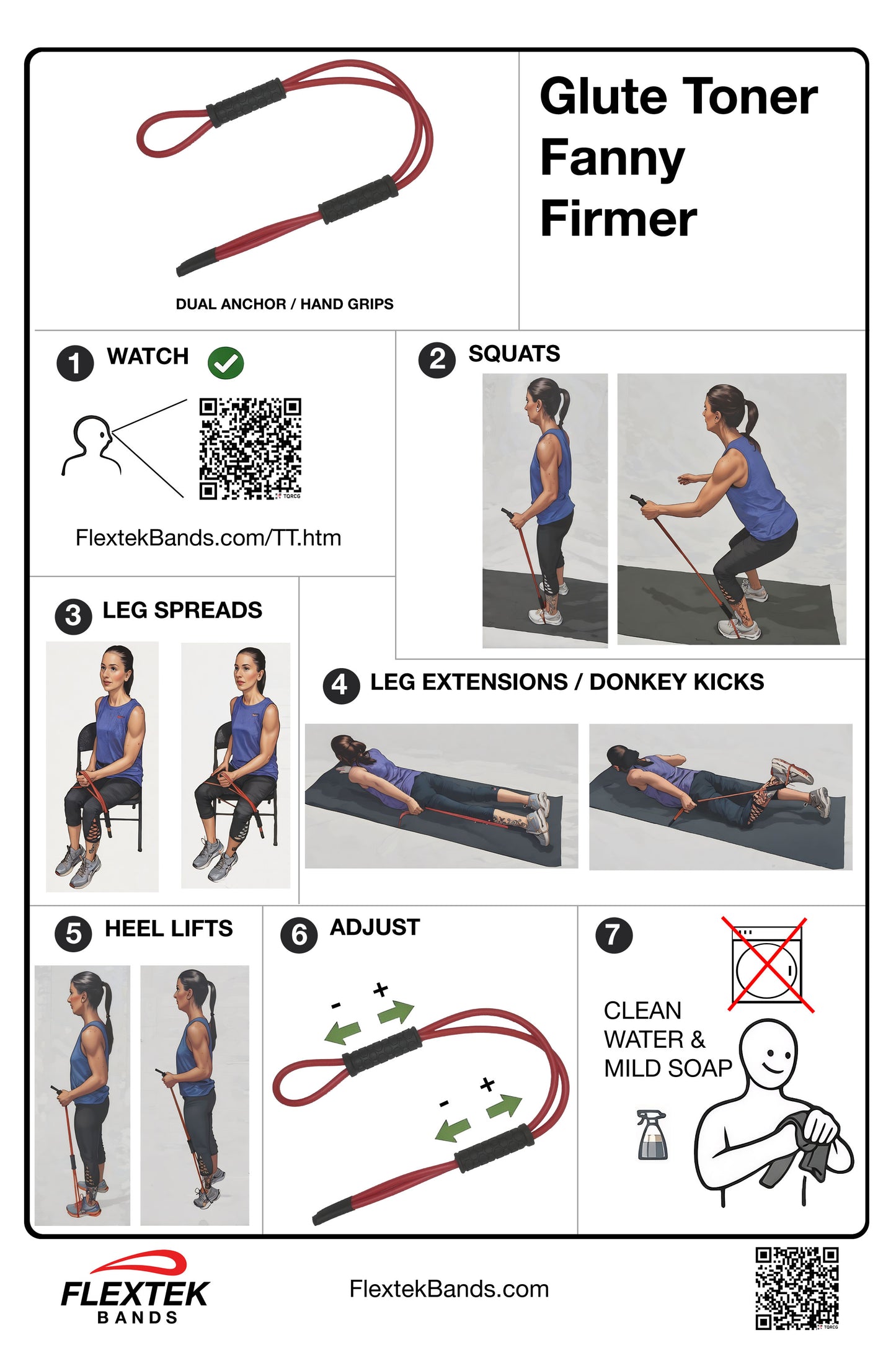 DUAL ANCHOR / HAND GRIPS

Glute Toner
Fanny
Firmer

1 WATCH

TQRCG

FlextekBands.com/TT.htm

2 SQUATS

3 LEG SPREADS

4 LEG EXTENSIONS / DONKEY KICKS

5 HEEL LIFTS

6 ADJUST

- +

- +

7

CLEAN
WATER &
MILD SOAP

FLEXTEK
BANDS

FlextekBands.com

TQRCG